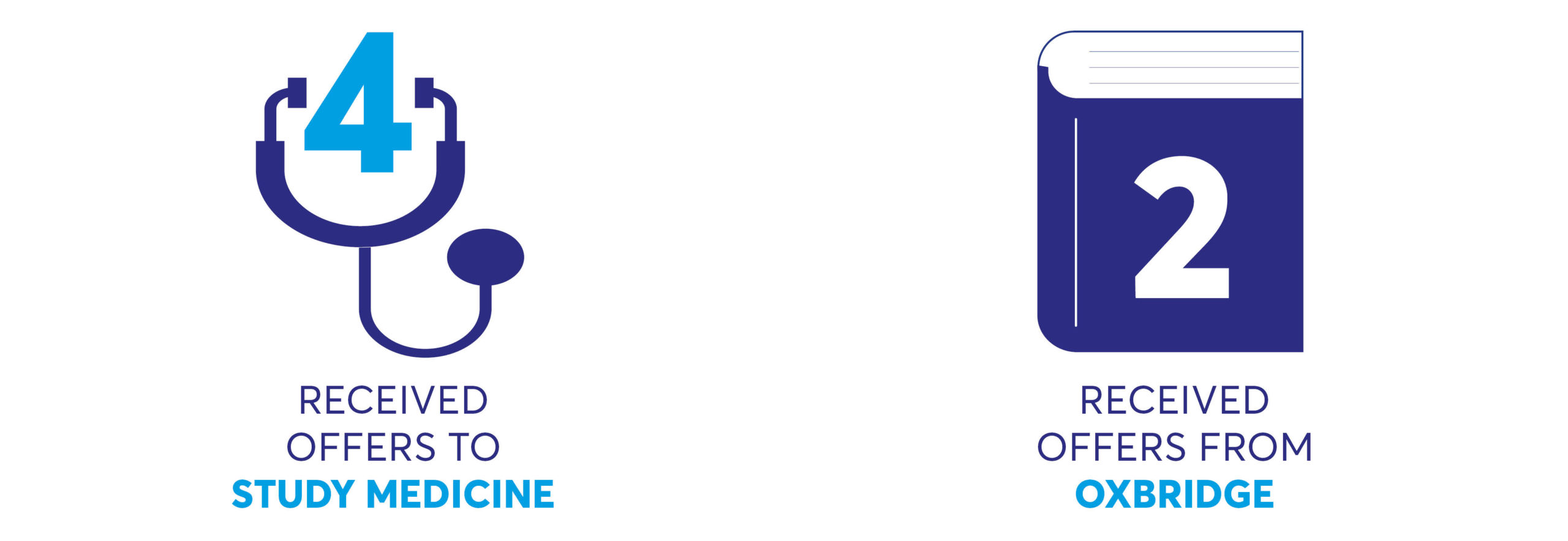 4

RECEIVED OFFERS TO STUDY MEDICINE

2

RECEIVED OFFERS FROM OXBRIDGE