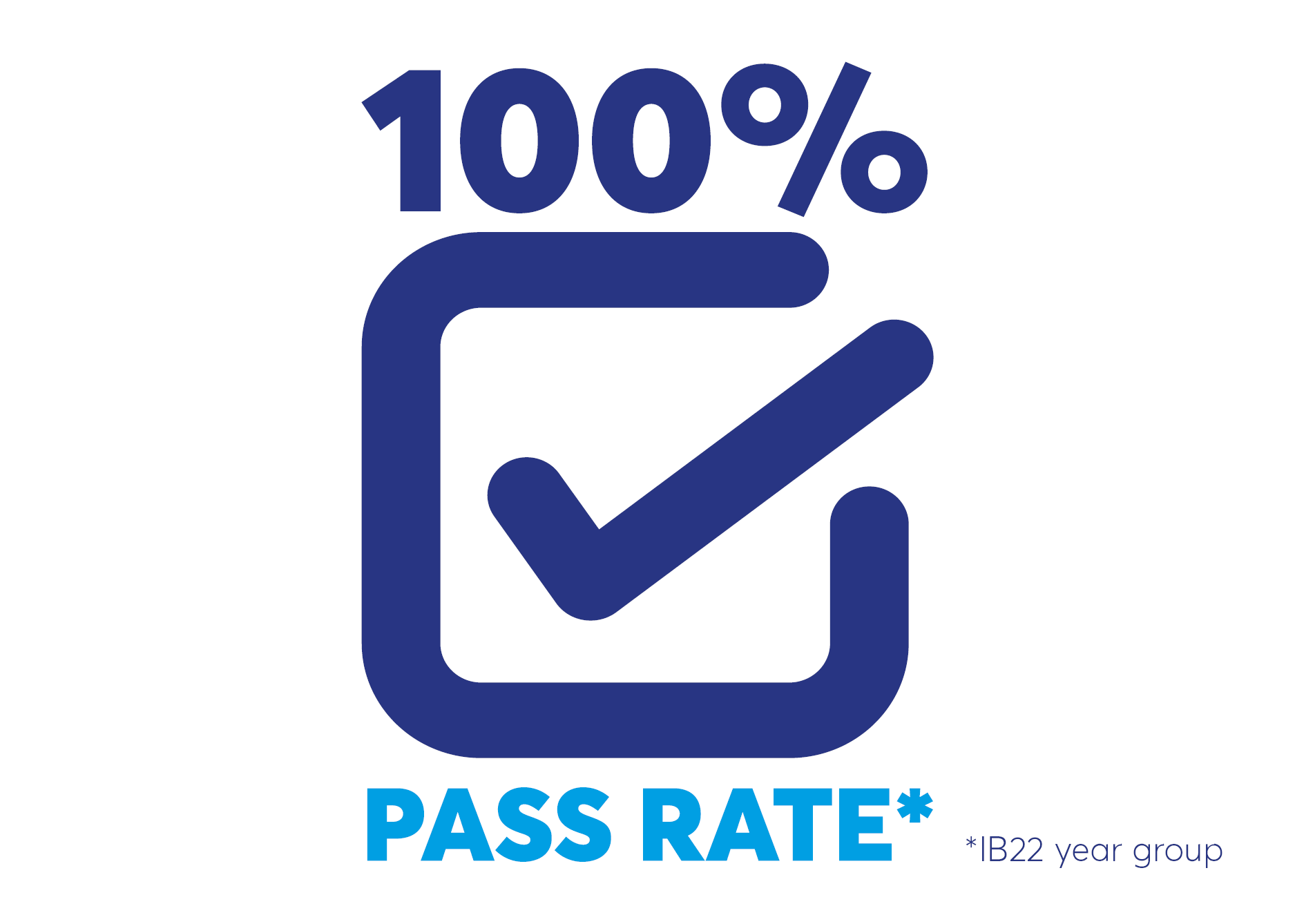 100%

PASS RATE*

*IB22 year group