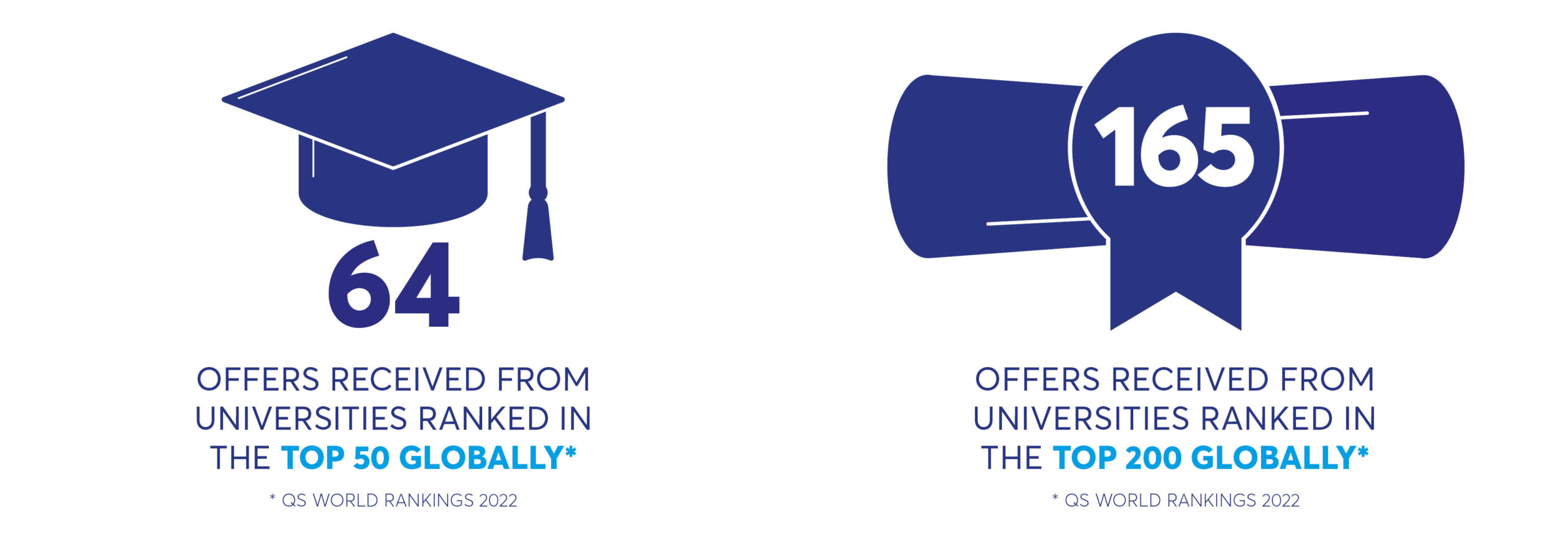 64

OFFERS RECEIVED FROM UNIVERSITIES RANKED IN THE TOP 50 GLOBALLY*

* QS WORLD RANKINGS 2022

165

OFFERS RECEIVED FROM UNIVERSITIES RANKED IN THE TOP 200 GLOBALLY*

* QS WORLD RANKINGS 2022