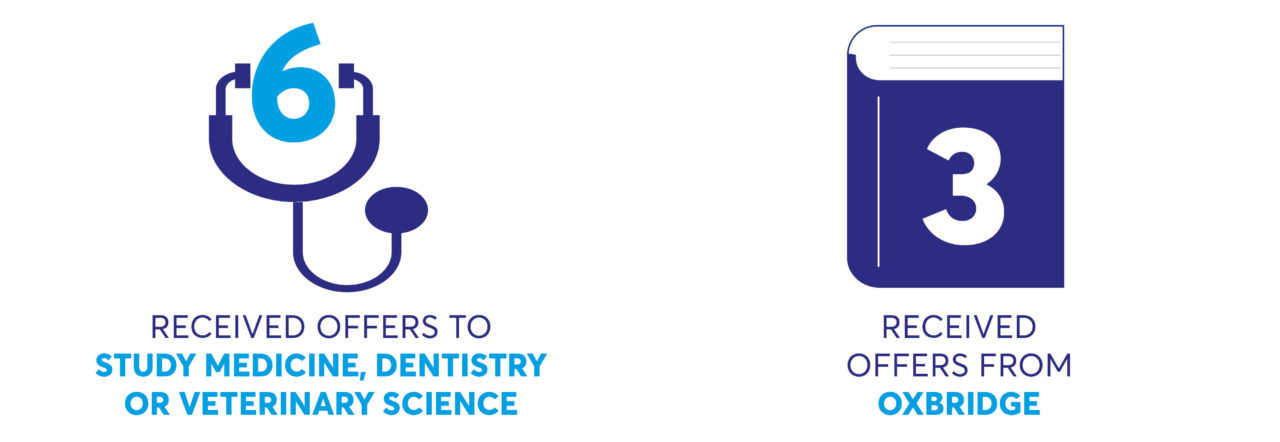 6

RECEIVED OFFERS TO STUDY MEDICINE, DENTISTRY OR VETERINARY SCIENCE

3

RECEIVED OFFERS FROM OXBRIDGE